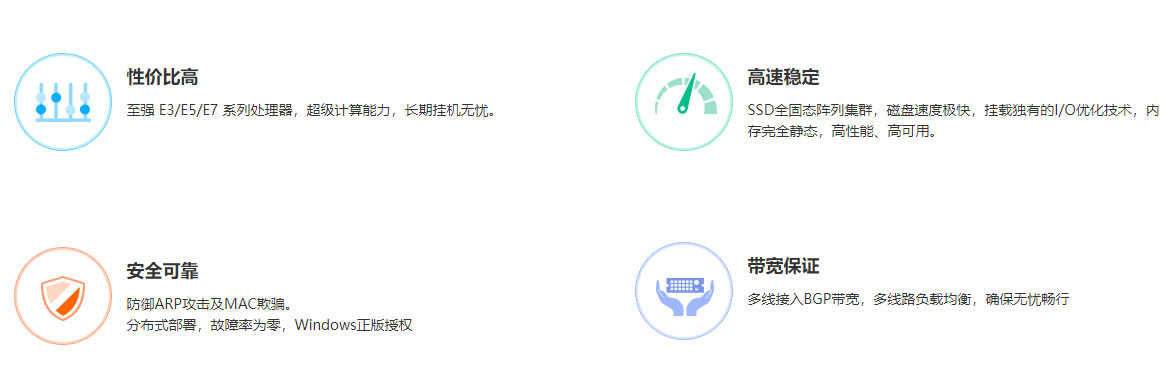 性价比高

至强E3/E5/E7系列处理器，超级计算能力，长期挂机无忧。

高速稳定

SSD全固态阵列集群，磁盘速度极快，挂载独有的I/O优化技术，内存完全静态，高性能、高可用。

安全可靠

防御ARP攻击及MAC欺骗。
分布式部署，故障率为零，Windows正版授权

带宽保证

多线接入BGP带宽，多线路负载均衡，确保无忧畅行